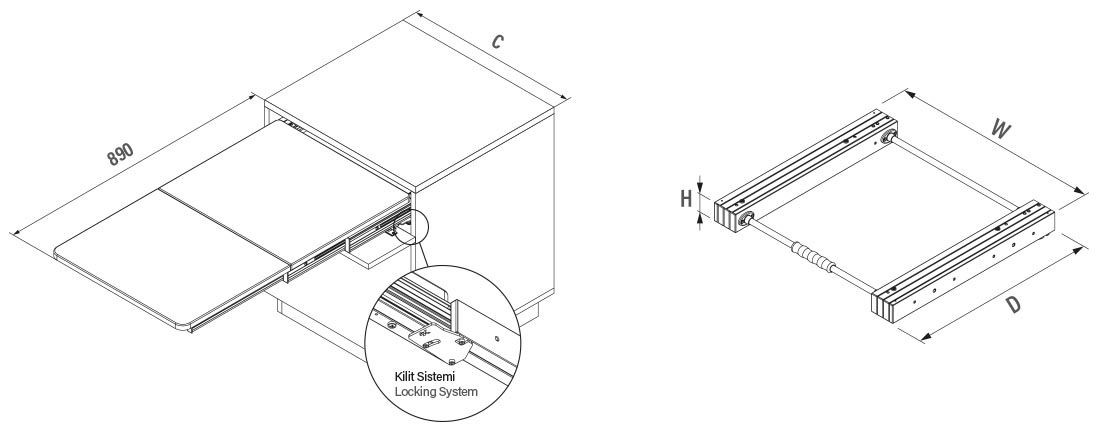 C

890

Kilit Sistemi
Locking System

W

H

D